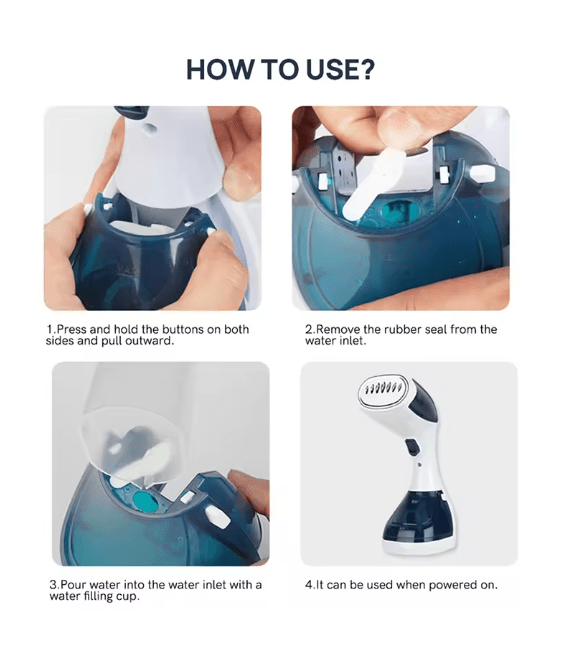 HOW TO USE?

1.Press and hold the buttons on both sides and pull outward.

2.Remove the rubber seal from the water inlet.

3.Pour water into the water inlet with a water filling cup.

4.It can be used when powered on.